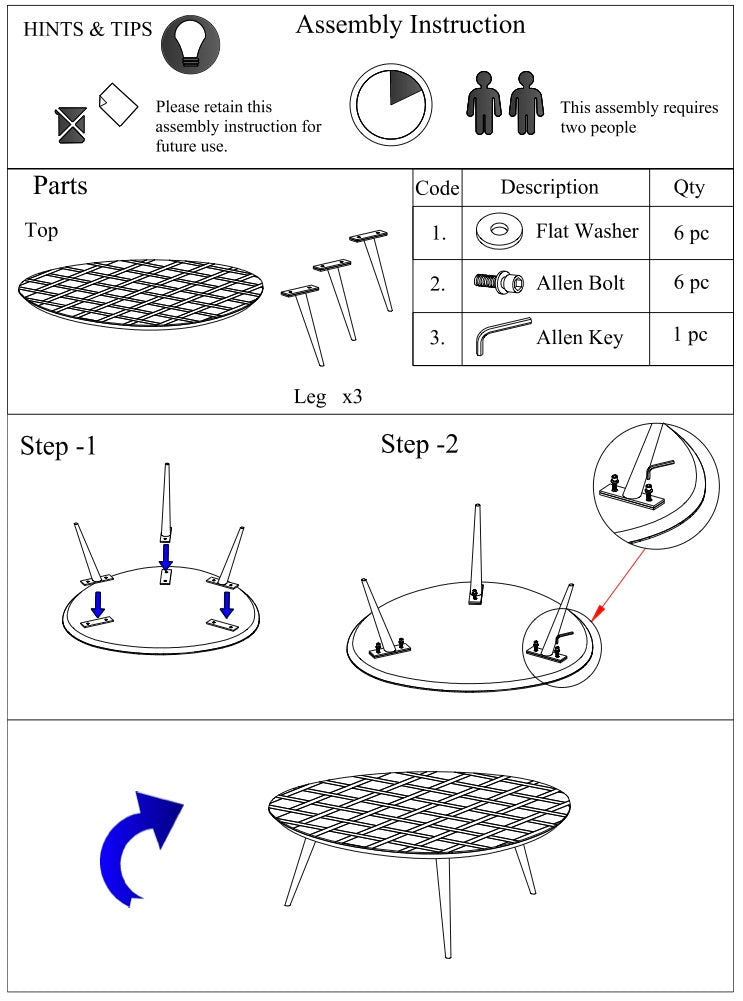 HINTS & TIPS

Assembly Instruction

Please retain this assembly instruction for future use.

This assembly requires two people

Parts

Top

Leg x3

| Code | Description | Qty |
|---|---|---|
| 1. | Flat Washer | 6 pc |
| 2. | Allen Bolt | 6 pc |
| 3. | Allen Key | 1 pc |

Step -1

Step -2